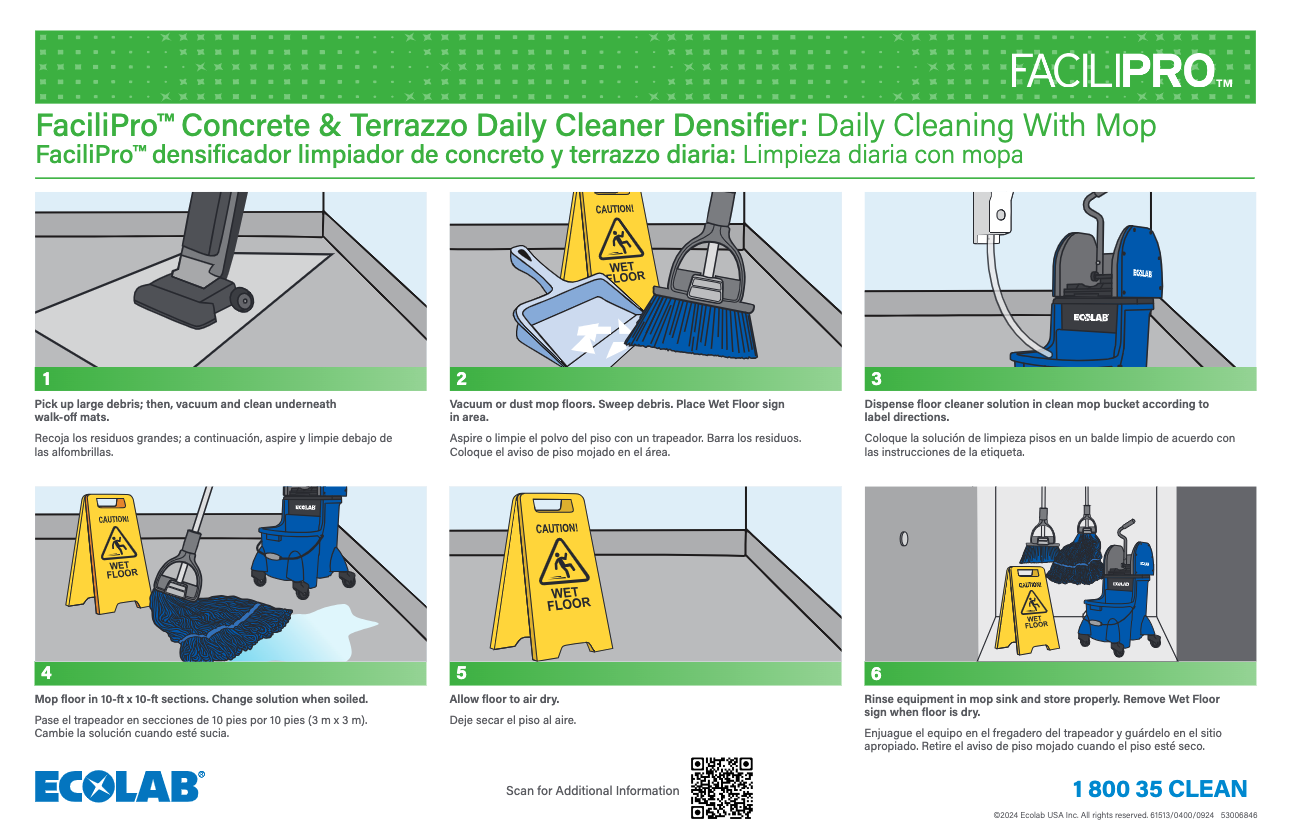 FACILIPRO™

FaciliPro™ Concrete & Terrazzo Daily Cleaner Densifier: Daily Cleaning With Mop
FaciliPro™ densificador limpiador de concreto y terrazzo diaria: Limpieza diaria con mopa

1

Pick up large debris; then, vacuum and clean underneath walk-off mats.

Recoja los residuos grandes; a continuación, aspire y limpie debajo de las alfombrillas.

CAUTION! WET FLOOR

2

Vacuum or dust mop floors. Sweep debris. Place Wet Floor sign in area.

Aspire o limpie el polvo del piso con un trapeador. Barra los residuos. Coloque el aviso de piso mojado en el área.

ECOLAB

ECOLAB

3

Dispense floor cleaner solution in clean mop bucket according to label directions.

Coloque la solución de limpieza pisos en un balde limpio de acuerdo con las instrucciones de la etiqueta.

CAUTION! WET FLOOR

ECOLAB

4

Mop floor in 10-ft x 10-ft sections. Change solution when soiled.

Pase el trapeador en secciones de 10 pies por 10 pies (3 m x 3 m). Cambie la solución cuando esté sucia.

CAUTION! WET FLOOR

5

Allow floor to air dry.

Deje secar el piso al aire.

CAUTION! WET FLOOR

ECOLAB

6

Rinse equipment in mop sink and store properly. Remove Wet Floor sign when floor is dry.

Enjuague el equipo en el fregadero del trapeador y guárdelo en el sitio apropiado. Retire el aviso de piso mojado cuando el piso esté seco.

ECOLAB®

Scan for Additional Information

1 800 35 CLEAN

©2024 Ecolab USA Inc. All rights reserved. 61513/0400/0924 53006846