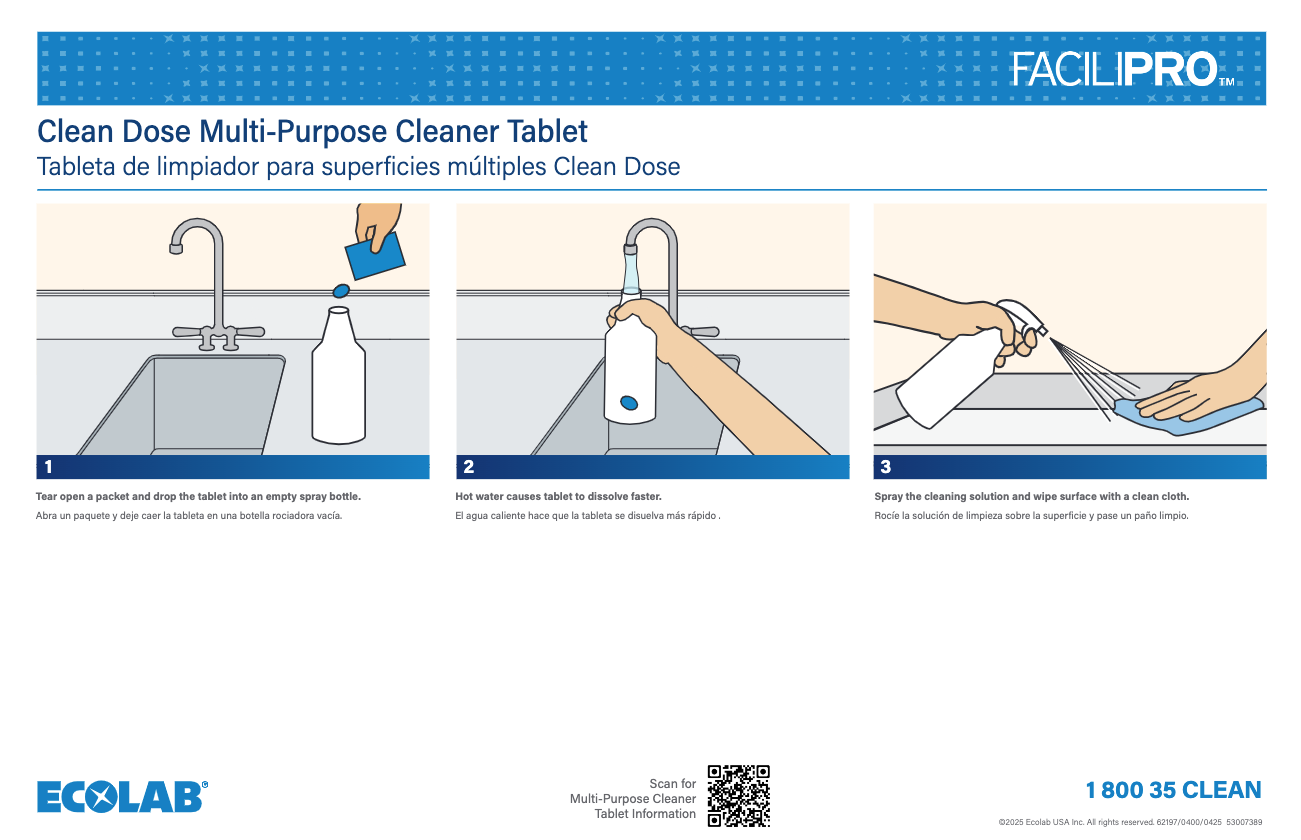 FACILIPRO™

Clean Dose Multi-Purpose Cleaner Tablet
Tableta de limpiador para superficies múltiples Clean Dose

1

Tear open a packet and drop the tablet into an empty spray bottle.
Abra un paquete y deje caer la tableta en una botella rociadora vacía.

2

Hot water causes tablet to dissolve faster.
El agua caliente hace que la tableta se disuelva más rápido .

3

Spray the cleaning solution and wipe surface with a clean cloth.
Rocíe la solución de limpieza sobre la superficie y pase un paño limpio.

ECOLAB®

Scan for Multi-Purpose Cleaner Tablet Information

1 800 35 CLEAN

©2025 Ecolab USA Inc. All rights reserved. 62197/0400/0425 53007389